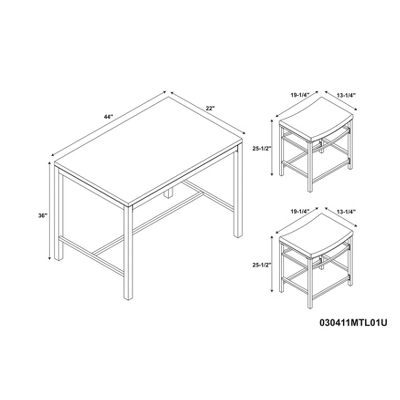 44"
22"
36"
19-1/4"
13-1/4"
25-1/2"
19-1/4"
13-1/4"
25-1/2"
030411MTL01U