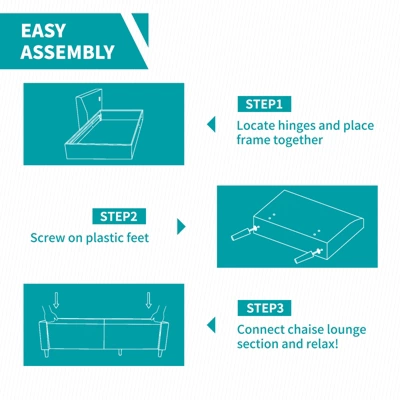 EASY ASSEMBLY

STEP1
Locate hinges and place frame together

STEP2
Screw on plastic feet

STEP3
Connect chaise lounge section and relax!