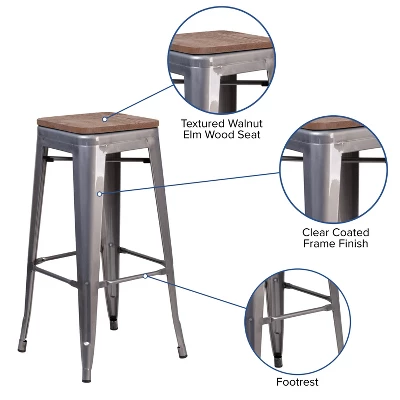 Textured Walnut Elm Wood Seat

Clear Coated Frame Finish

Footrest