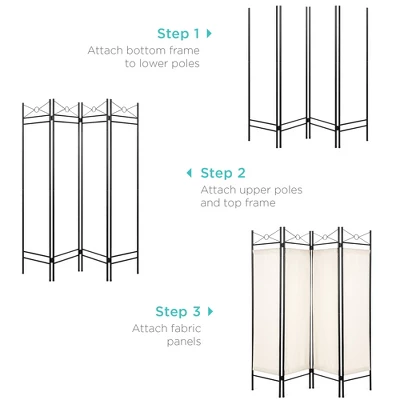 Step 1
Attach bottom frame to lower poles

Step 2
Attach upper poles and top frame

Step 3
Attach fabric panels