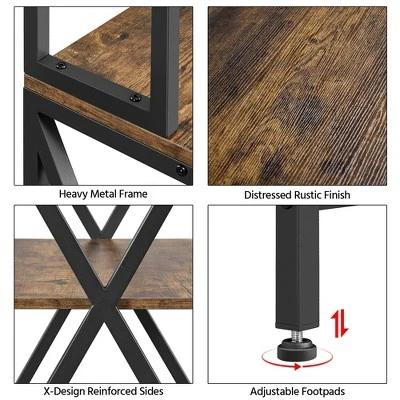 Heavy Metal Frame

Distressed Rustic Finish

X-Design Reinforced Sides

Adjustable Footpads