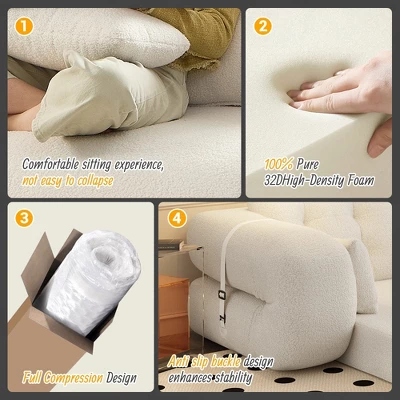 1

Comfortable sitting experience, not easy to collapse

2

100% Pure 32DHigh-Density Foam

3

Full Compression Design

4

Anti slip buckle design enhances stability